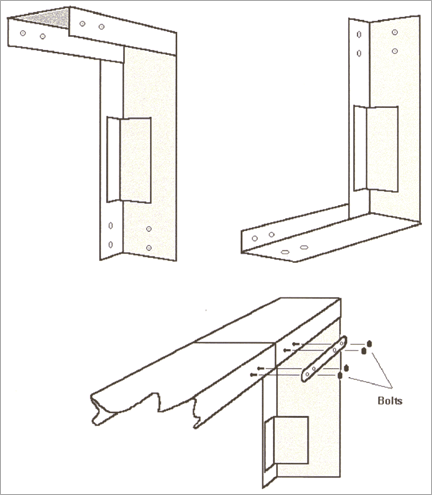 Bolts